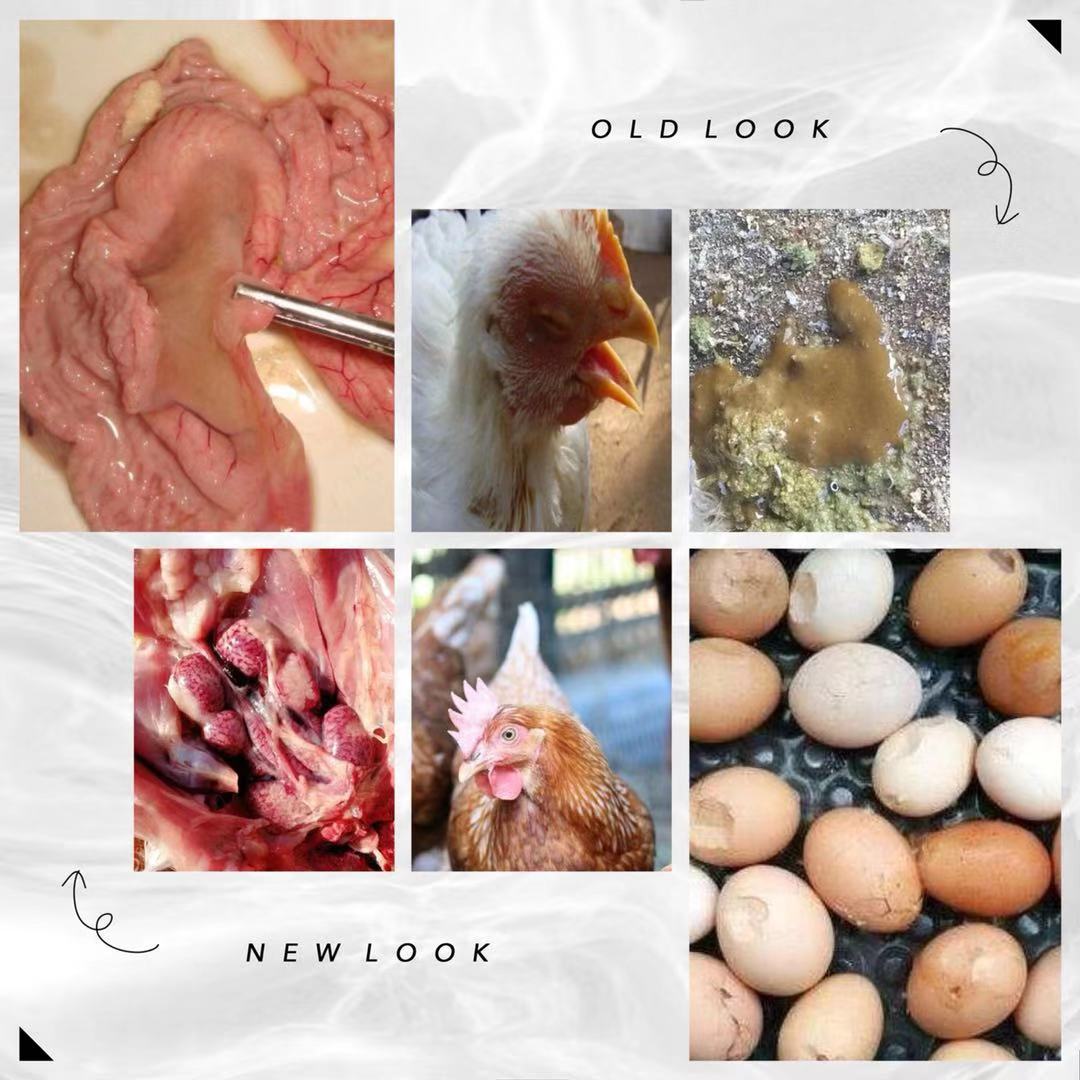 OLD LOOK

NEW LOOK